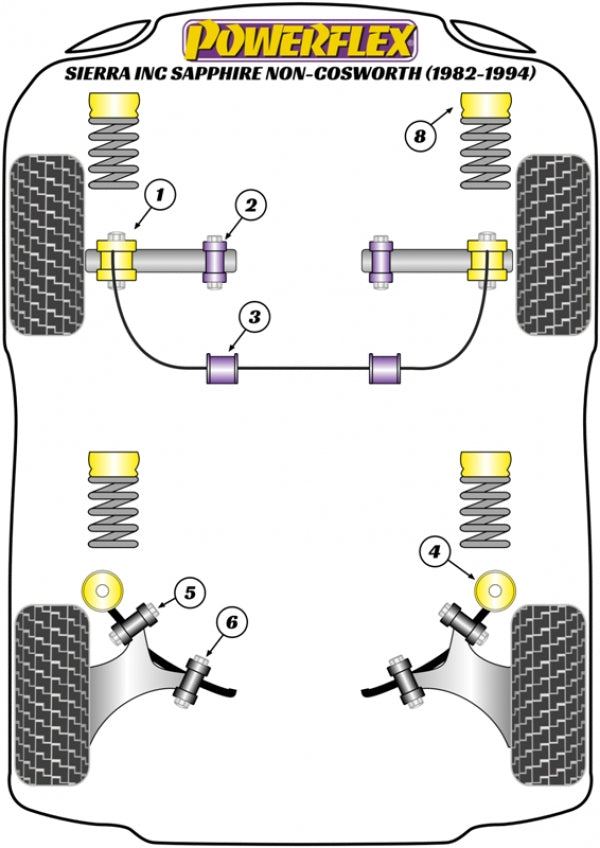 POWERFLEX
SIERRA INC SAPPHIRE NON-COSWORTH (1982-1994)

8
1
2
3
4
5
6